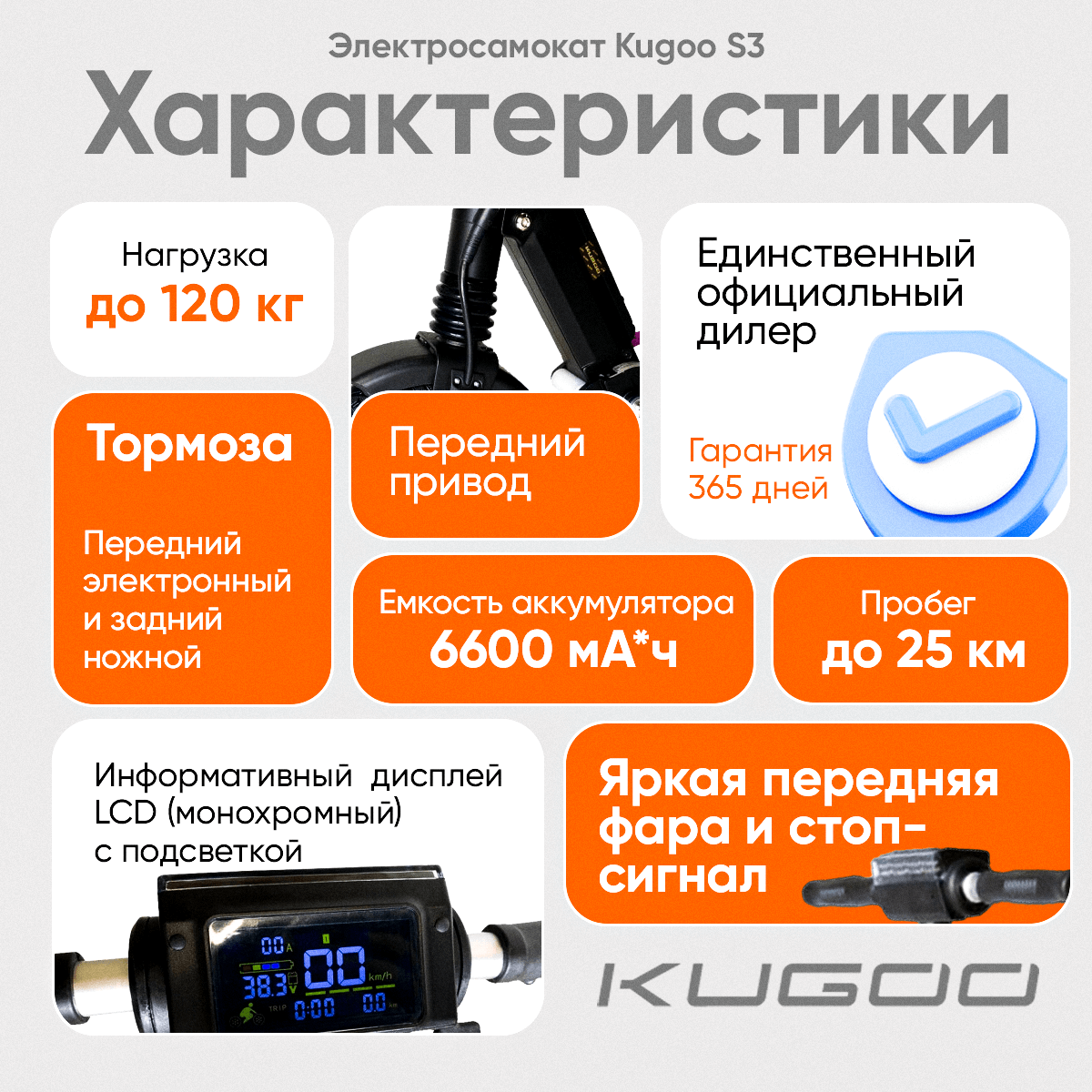 Электросамокат Kugoo S3

Характеристики

Нагрузка
до 120 кг

Единственный официальный дилер

Гарантия 365 дней

Тормоза

Передний электронный и задний ножной

Передний привод

Емкость аккумулятора
6600 мА*ч

Пробег
до 25 км

Информативный дисплей LCD (монохромный) с подсветкой

00 A
38.3 V
00 km/h
TRIP
0:00
0.0

Яркая передняя фара и стоп-сигнал

KUGOO